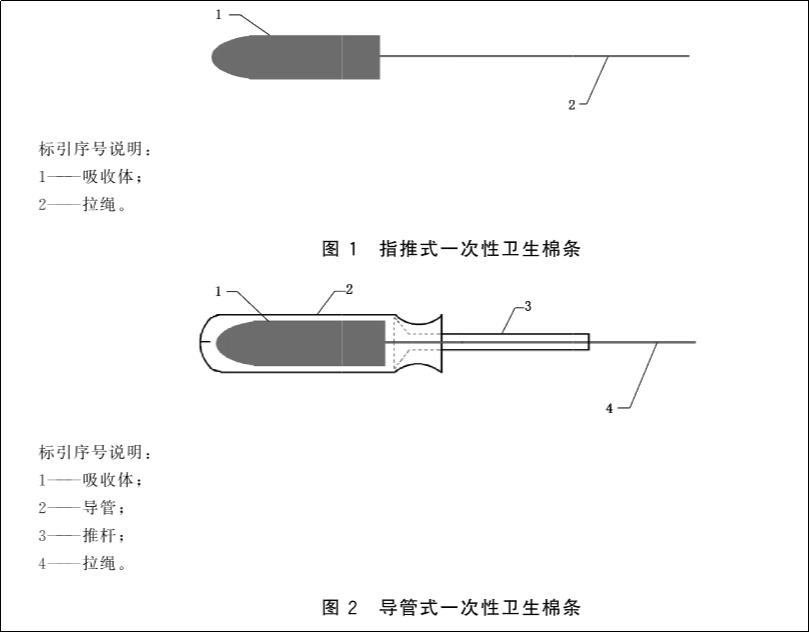 1

2

标引序号说明：
1——吸收体；
2——拉绳。

图 1　指推式一次性卫生棉条

1

2

3

4

标引序号说明：
1——吸收体；
2——导管；
3——推杆；
4——拉绳。

图 2　导管式一次性卫生棉条